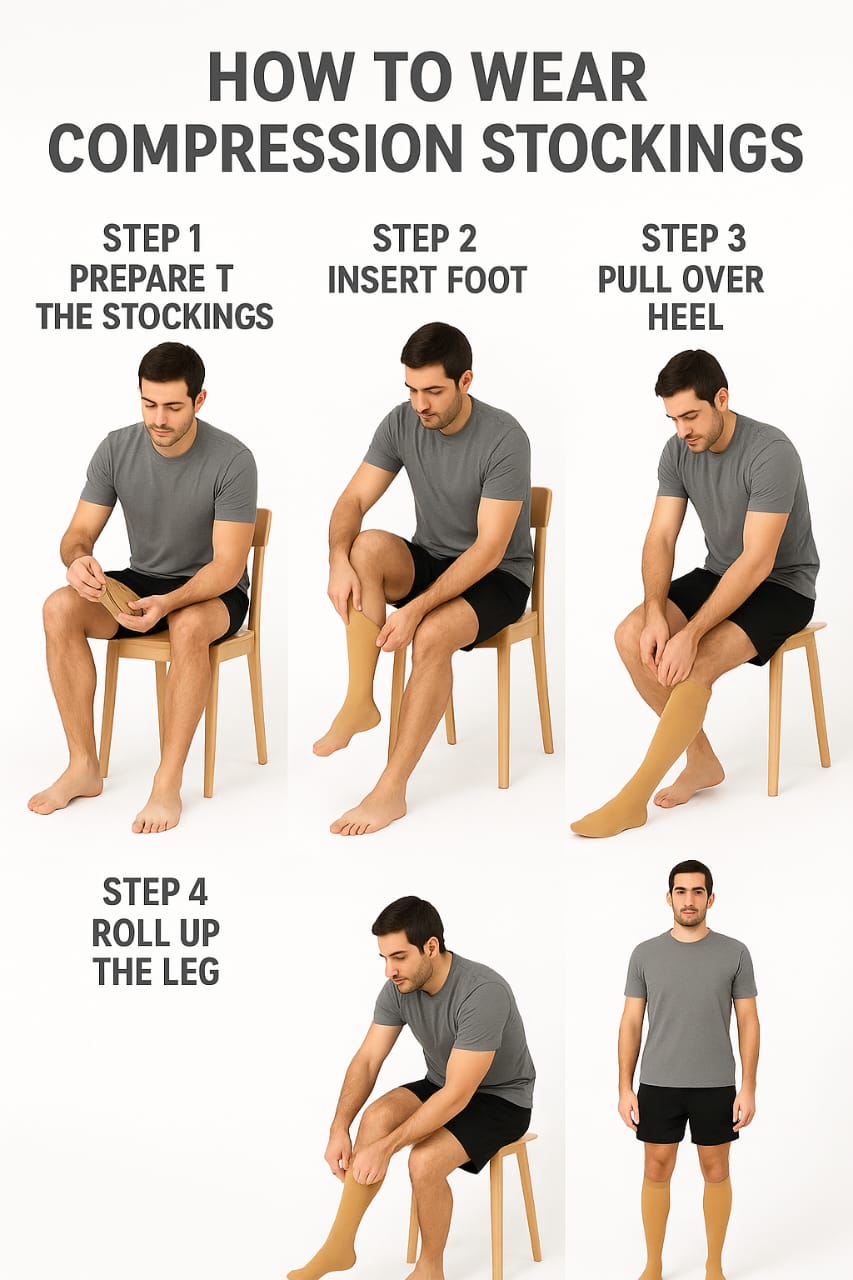 HOW TO WEAR COMPRESSION STOCKINGS

STEP 1
PREPARE T
THE STOCKINGS

STEP 2
INSERT FOOT

STEP 3
PULL OVER
HEEL

STEP 4
ROLL UP
THE LEG